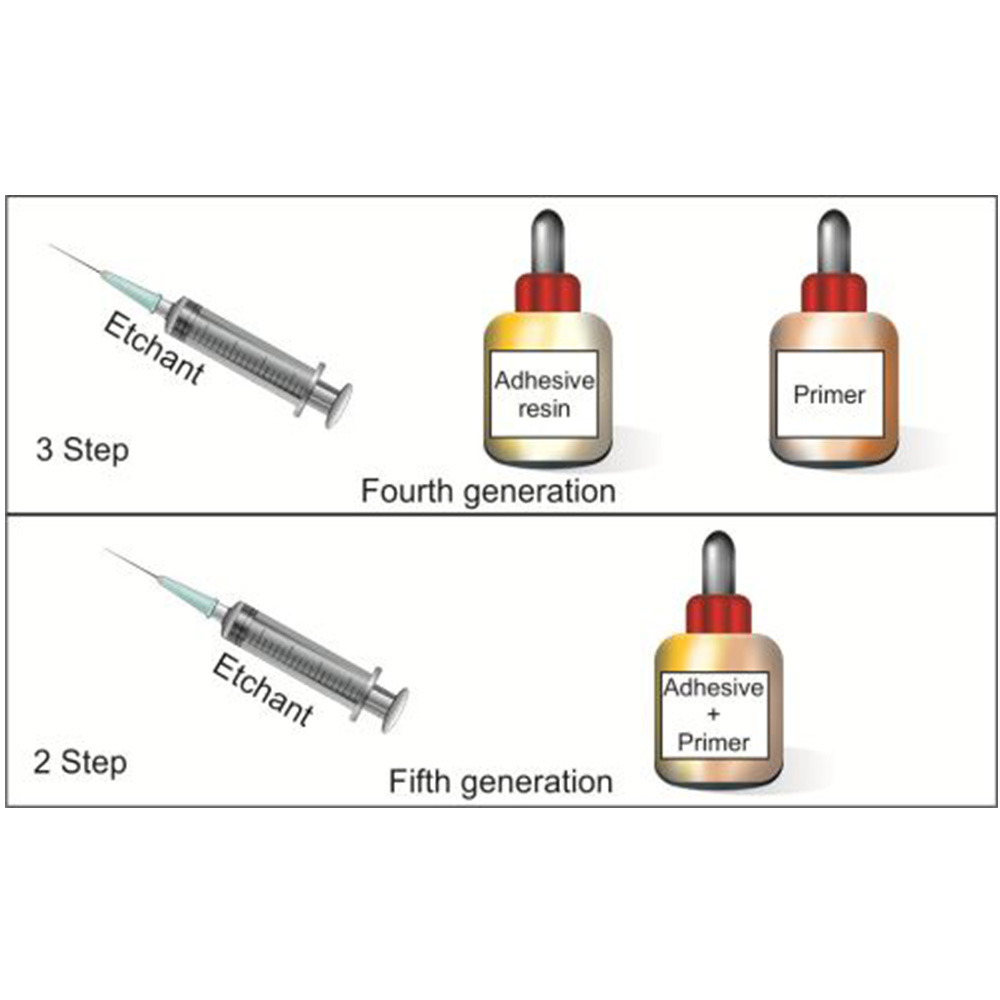 Etchant

Adhesive resin

Primer

3 Step

Fourth generation

Etchant

Adhesive + Primer

2 Step

Fifth generation