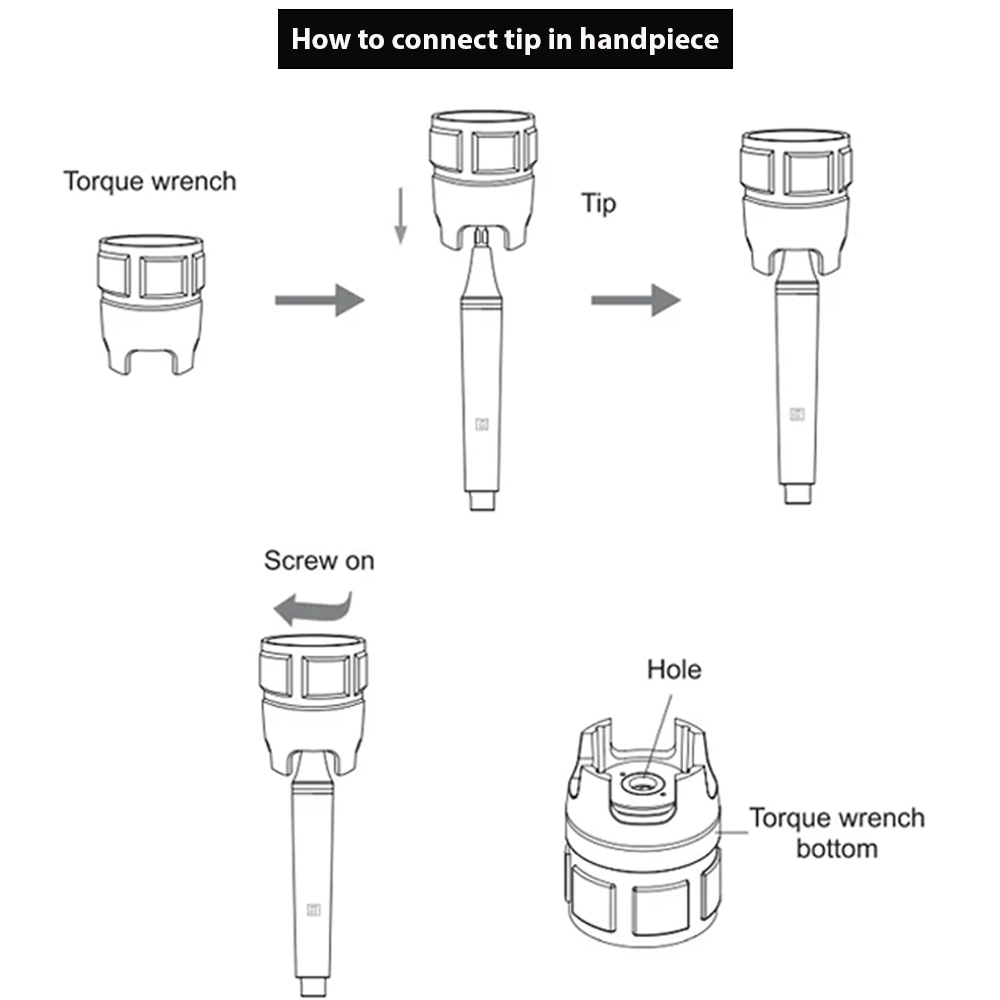 How to connect tip in handpiece

Torque wrench

Tip

Screw on

Hole

Torque wrench bottom