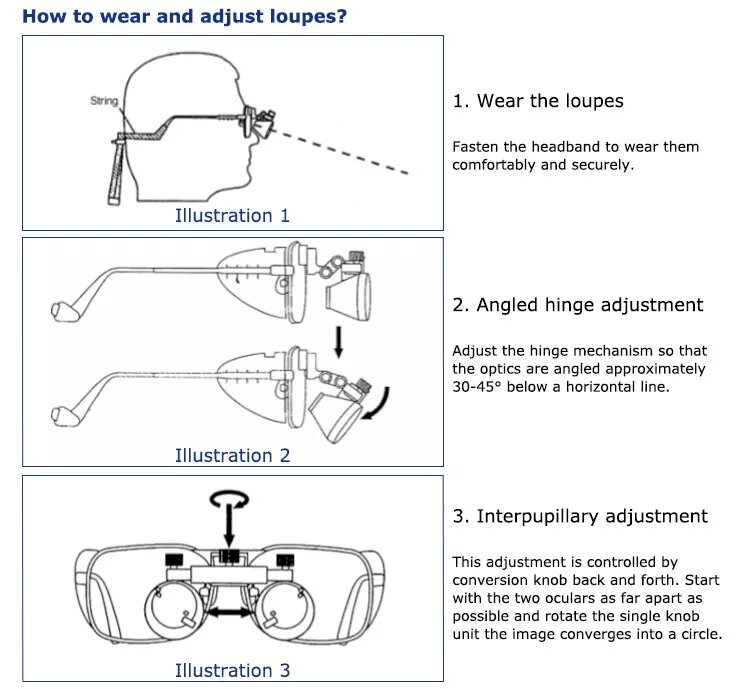 How to wear and adjust loupes?

String

Illustration 1

1. Wear the loupes

Fasten the headband to wear them comfortably and securely.

Illustration 2

2. Angled hinge adjustment

Adjust the hinge mechanism so that the optics are angled approximately 30-45° below a horizontal line.

Illustration 3

3. Interpupillary adjustment

This adjustment is controlled by conversion knob back and forth. Start with the two oculars as far apart as possible and rotate the single knob unit the image converges into a circle.