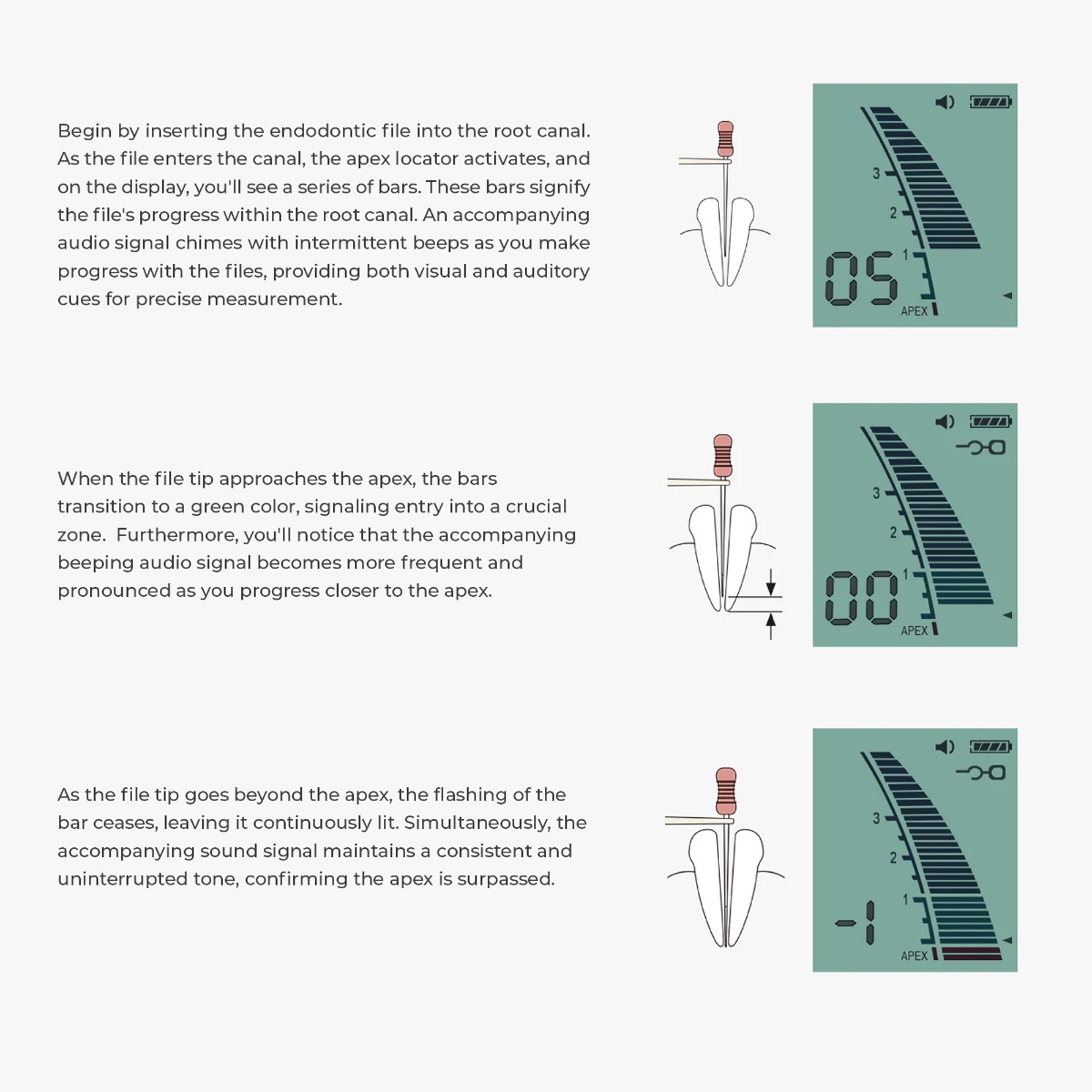 Begin by inserting the endodontic file into the root canal. As the file enters the canal, the apex locator activates, and on the display, you'll see a series of bars. These bars signify the file's progress within the root canal. An accompanying audio signal chimes with intermittent beeps as you make progress with the files, providing both visual and auditory cues for precise measurement.

3
2
1
05
APEX

When the file tip approaches the apex, the bars transition to a green color, signaling entry into a crucial zone. Furthermore, you'll notice that the accompanying beeping audio signal becomes more frequent and pronounced as you progress closer to the apex.

3
2
1
00
APEX

As the file tip goes beyond the apex, the flashing of the bar ceases, leaving it continuously lit. Simultaneously, the accompanying sound signal maintains a consistent and uninterrupted tone, confirming the apex is surpassed.

3
2
1
-1
APEX