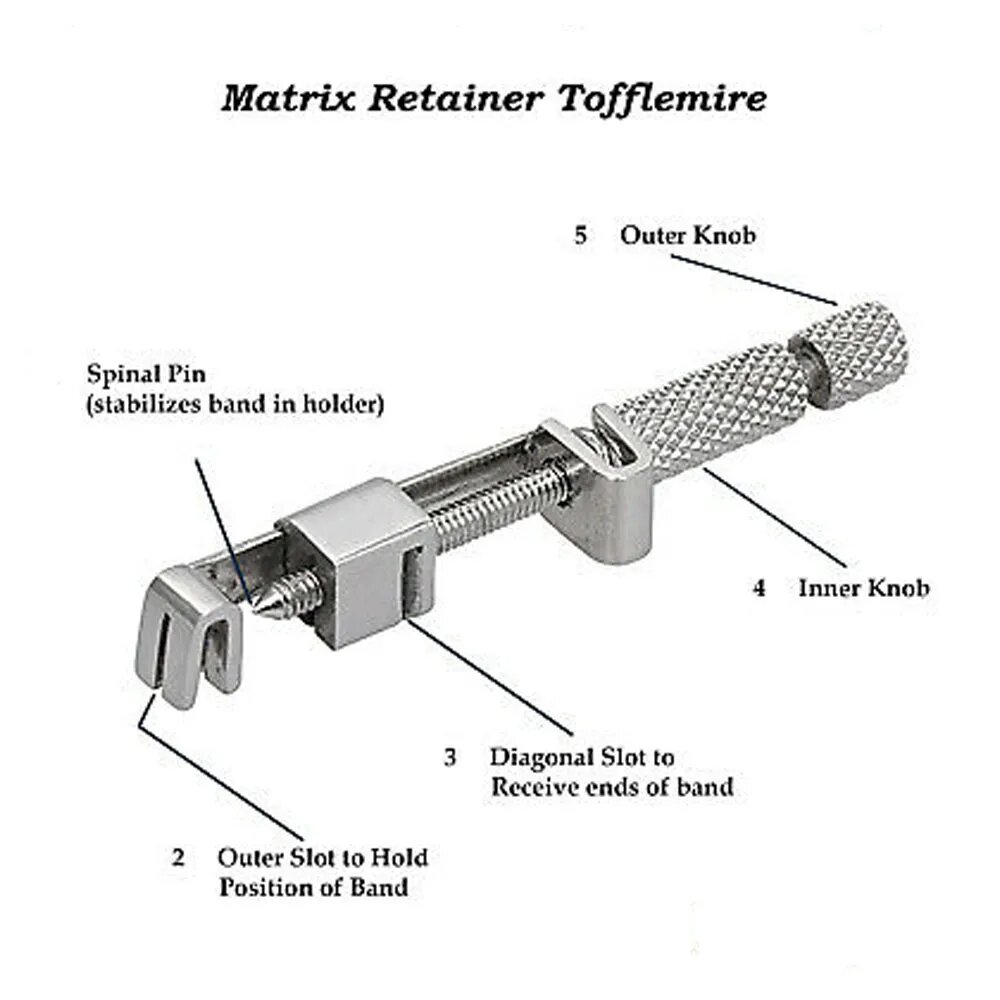 Matrix Retainer Tofflemire

5 Outer Knob

Spinal Pin
(stabilizes band in holder)

4 Inner Knob

3 Diagonal Slot to
Receive ends of band

2 Outer Slot to Hold
Position of Band