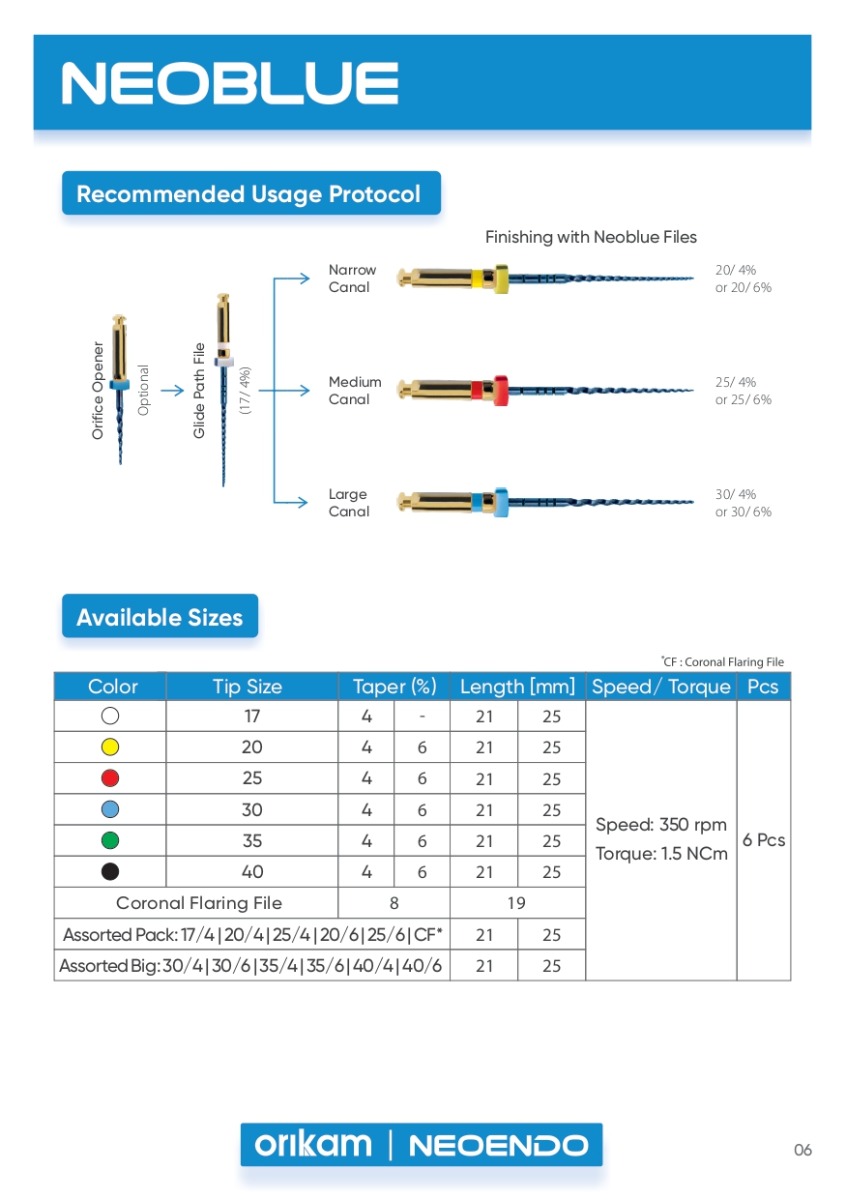 NEOBLUE

Recommended Usage Protocol

Finishing with Neoblue Files

Orifice Opener
Optional
Glide Path File
(17/ 4%)

Narrow Canal
20/ 4% or 20/ 6%

Medium Canal
25/ 4% or 25/ 6%

Large Canal
30/ 4% or 30/ 6%

Available Sizes

*CF : Coronal Flaring File

| Color | Tip Size | Taper (%) | | Length [mm] | | Speed/ Torque | Pcs |
|---|---|---|---|---|---|---|---|
| | 17 | 4 | - | 21 | 25 | Speed: 350 rpm Torque: 1.5 NCm | 6 Pcs |
| | 20 | 4 | 6 | 21 | 25 | | |
| | 25 | 4 | 6 | 21 | 25 | | |
| | 30 | 4 | 6 | 21 | 25 | | |
| | 35 | 4 | 6 | 21 | 25 | | |
| | 40 | 4 | 6 | 21 | 25 | | |
| Coronal Flaring File | | 8 | | 19 | | | |
| Assorted Pack: 17/4\|20/4\|25/4\|20/6\|25/6\|CF* | | | | 21 | 25 | | |
| Assorted Big: 30/4\|30/6\|35/4\|35/6\|40/4\|40/6 | | | | 21 | 25 | | |

orikam | NEOENDO

06