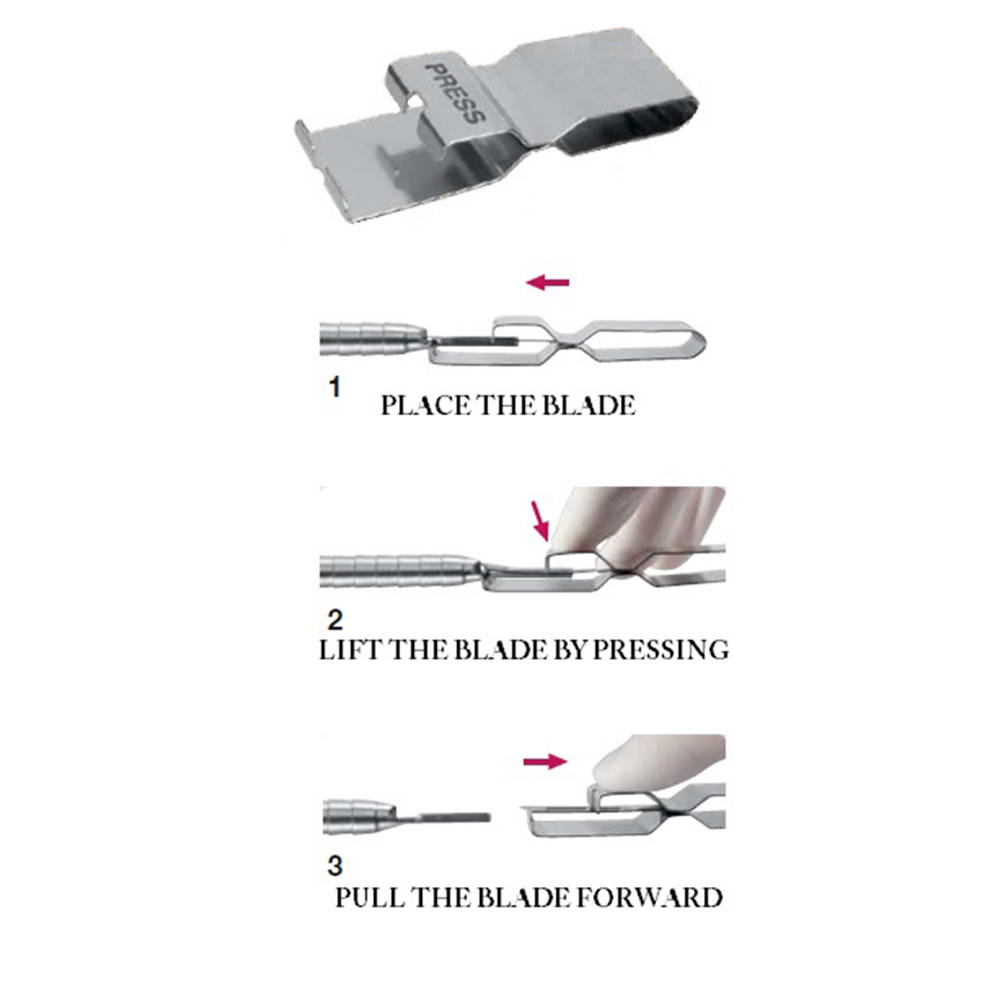 PRESS

1
PLACE THE BLADE

2
LIFT THE BLADE BY PRESSING

3
PULL THE BLADE FORWARD