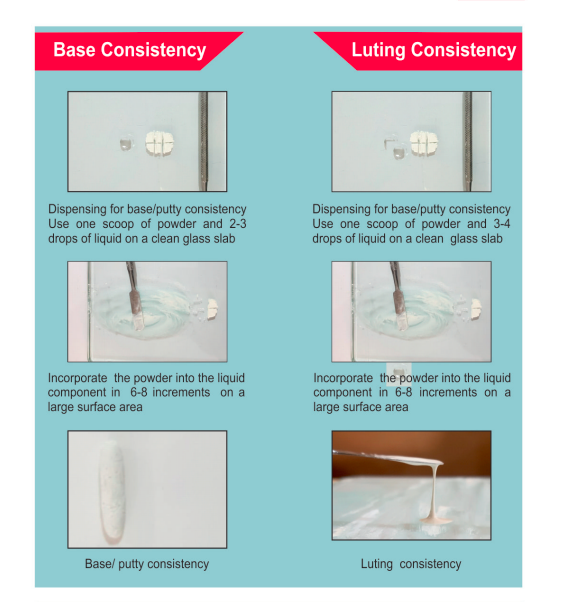 Base Consistency

Dispensing for base/putty consistency Use one scoop of powder and 2-3 drops of liquid on a clean glass slab

Incorporate the powder into the liquid component in 6-8 increments on a large surface area

Base/ putty consistency

Luting Consistency

Dispensing for base/putty consistency Use one scoop of powder and 3-4 drops of liquid on a clean glass slab

Incorporate the powder into the liquid component in 6-8 increments on a large surface area

Luting consistency