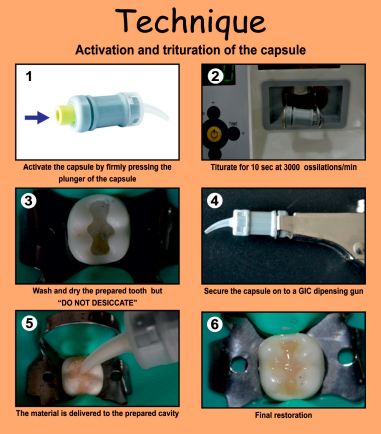 Technique

Activation and trituration of the capsule

1

Activate the capsule by firmly pressing the plunger of the capsule

2

TIME

Titurate for 10 sec at 3000 ossilations/min

3

Wash and dry the prepared tooth but "DO NOT DESICCATE"

4

Secure the capsule on to a GIC dipensing gun

5

The material is delivered to the prepared cavity

6

Final restoration