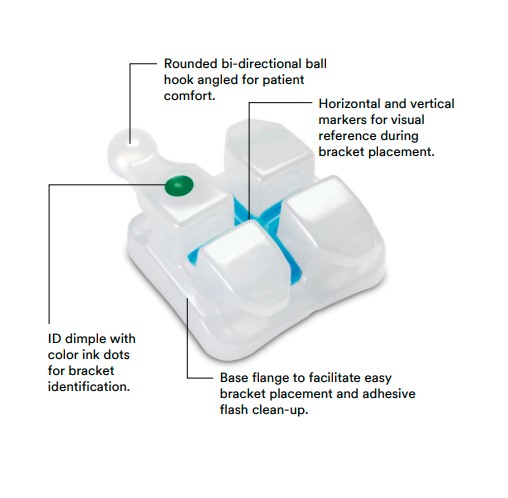 Rounded bi-directional ball hook angled for patient comfort.

Horizontal and vertical markers for visual reference during bracket placement.

ID dimple with color ink dots for bracket identification.

Base flange to facilitate easy bracket placement and adhesive flash clean-up.