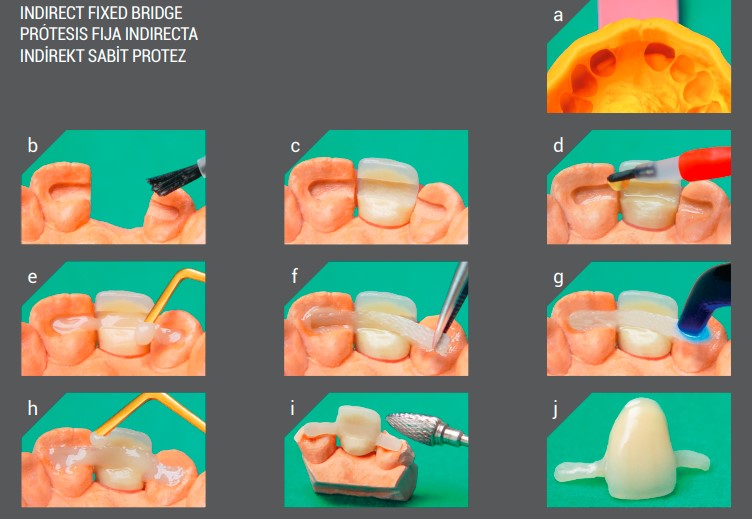 INDIRECT FIXED BRIDGE
PRÓTESIS FIJA INDIRECTA
INDİREKT SABİT PROTEZ

a

b

c

d

e

f

g

h

i

j