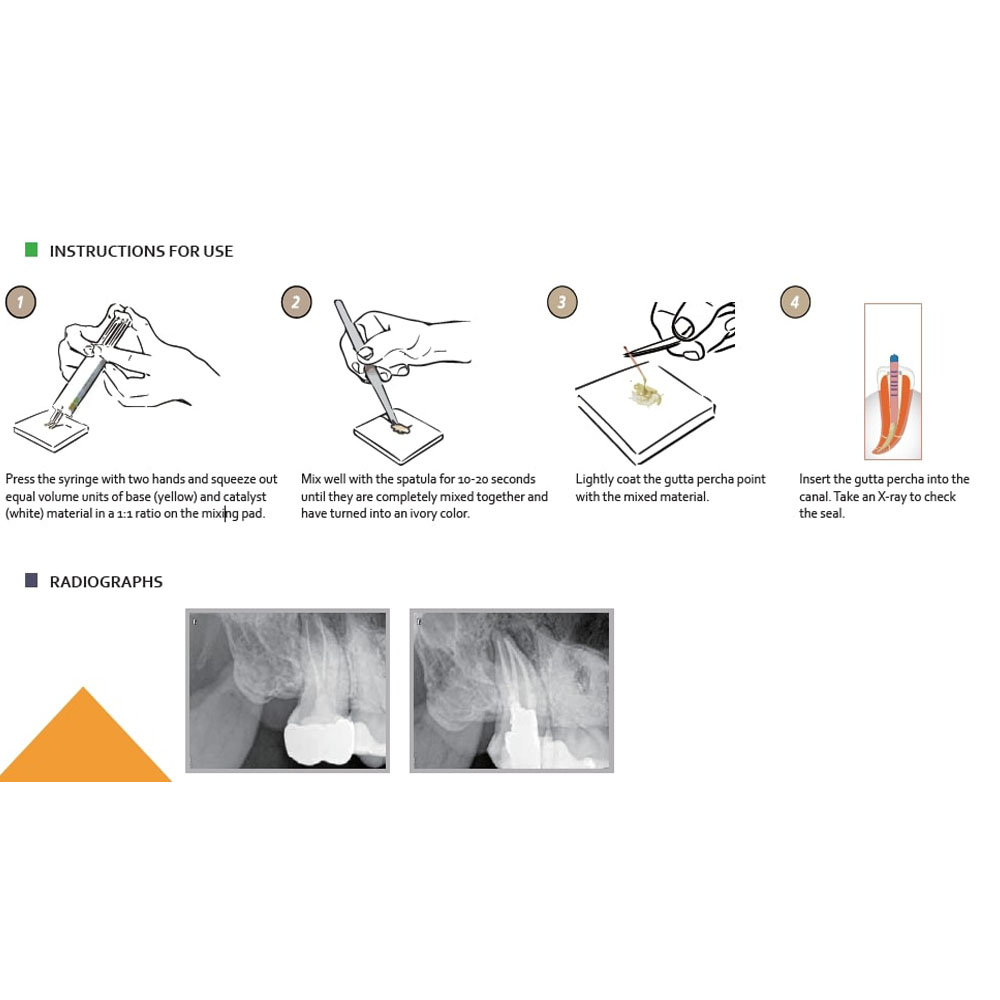 INSTRUCTIONS FOR USE

1

Press the syringe with two hands and squeeze out equal volume units of base (yellow) and catalyst (white) material in a 1:1 ratio on the mixing pad.

2

Mix well with the spatula for 10-20 seconds until they are completely mixed together and have turned into an ivory color.

3

Lightly coat the gutta percha point with the mixed material.

4

Insert the gutta percha into the canal. Take an X-ray to check the seal.

RADIOGRAPHS