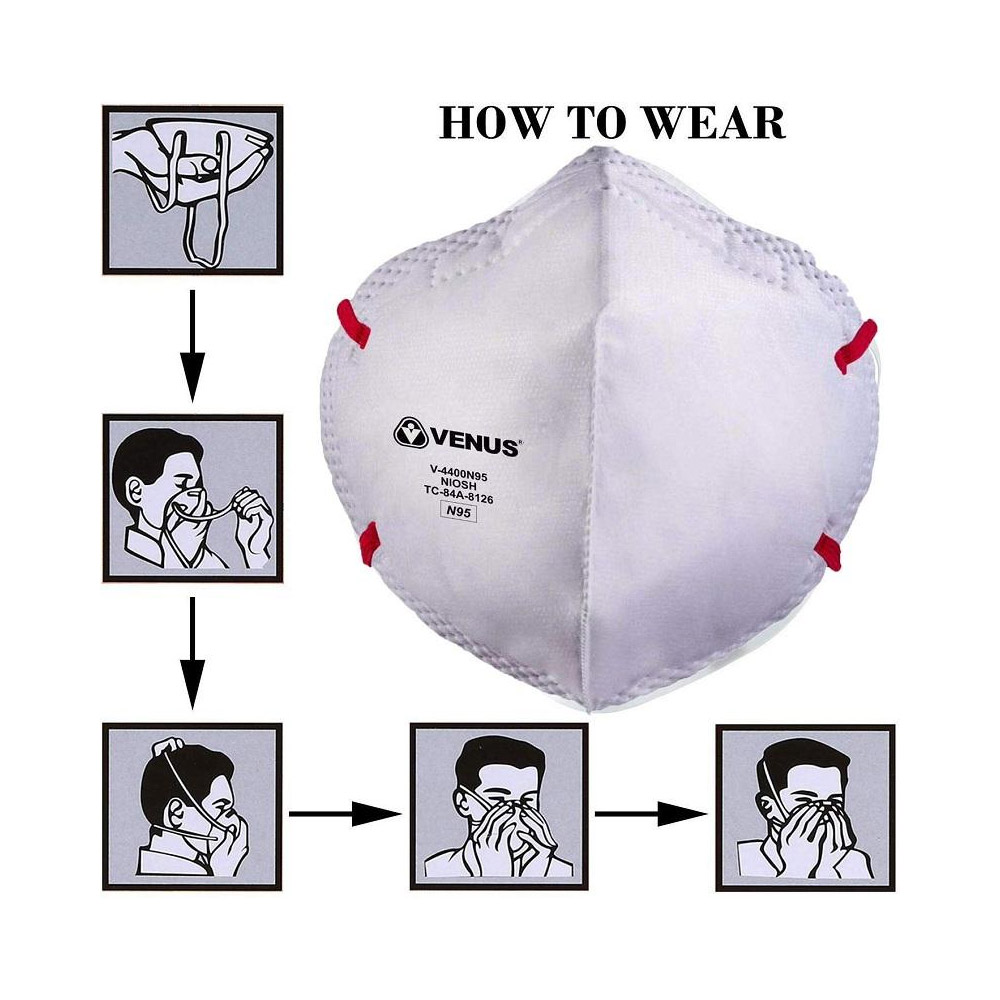 HOW TO WEAR

VENUS®
V-4400N95
NIOSH
TC-84A-8126
N95