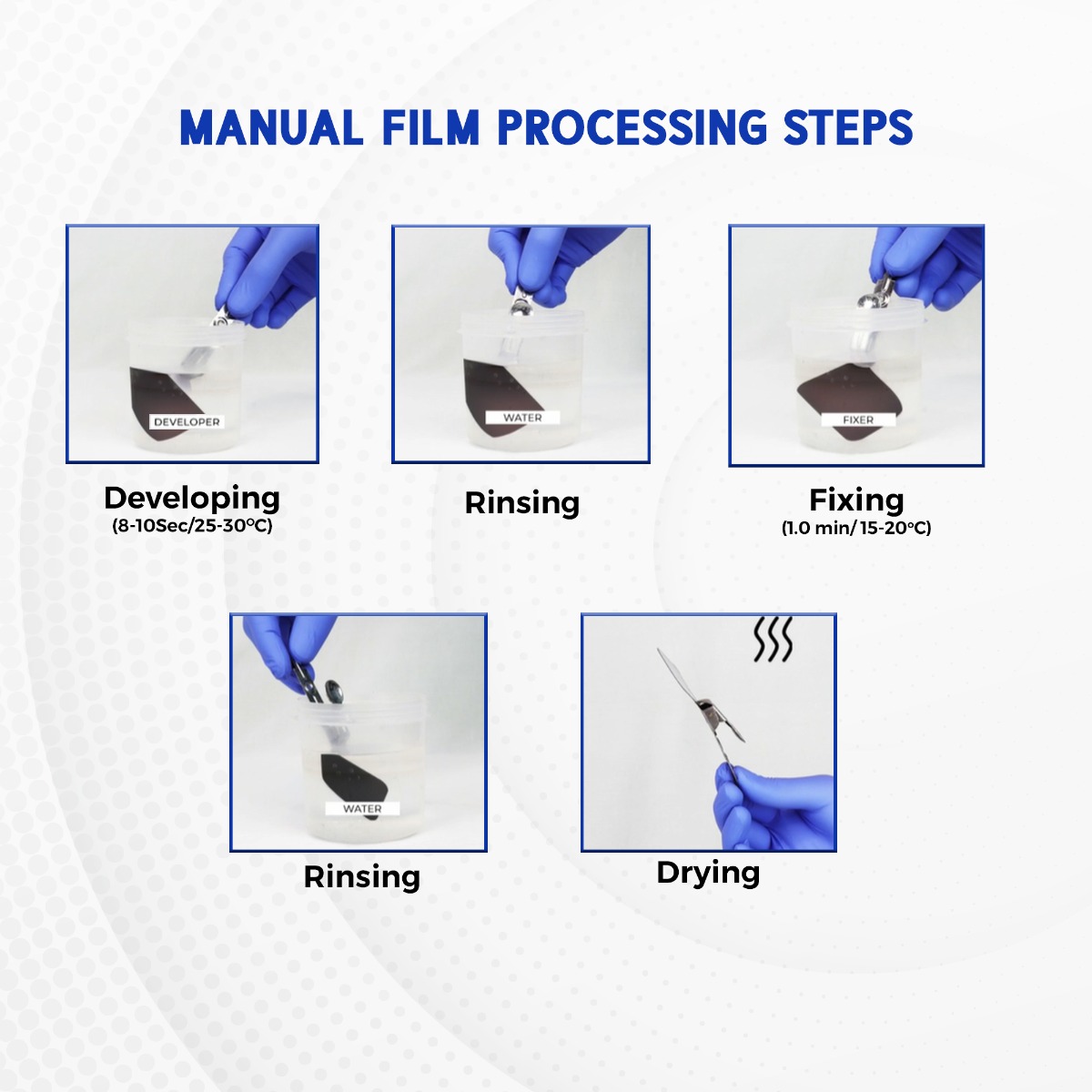 MANUAL FILM PROCESSING STEPS

DEVELOPER

Developing
(8-10Sec/25-30°C)

WATER

Rinsing

FIXER

Fixing
(1.0 min/ 15-20°C)

WATER

Rinsing

Drying