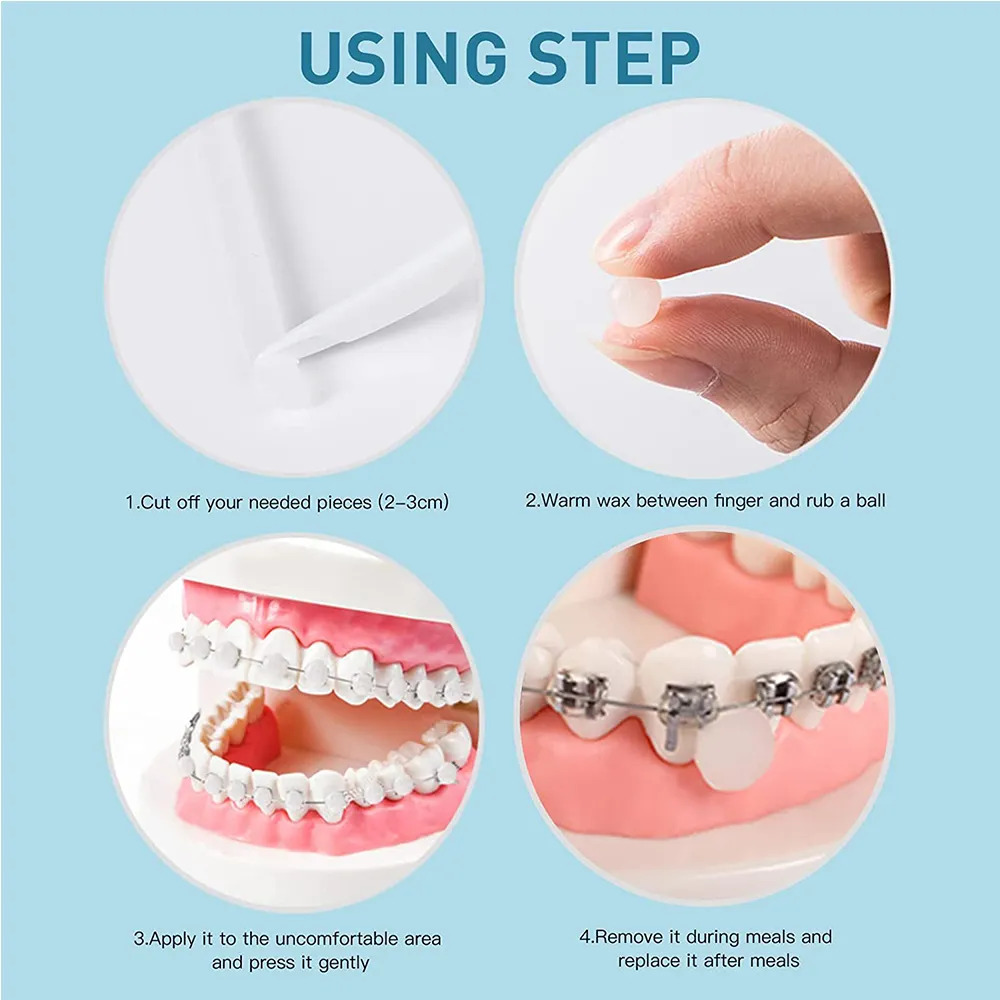 USING STEP

1.Cut off your needed pieces (2-3cm)

2.Warm wax between finger and rub a ball

3.Apply it to the uncomfortable area and press it gently

4.Remove it during meals and replace it after meals