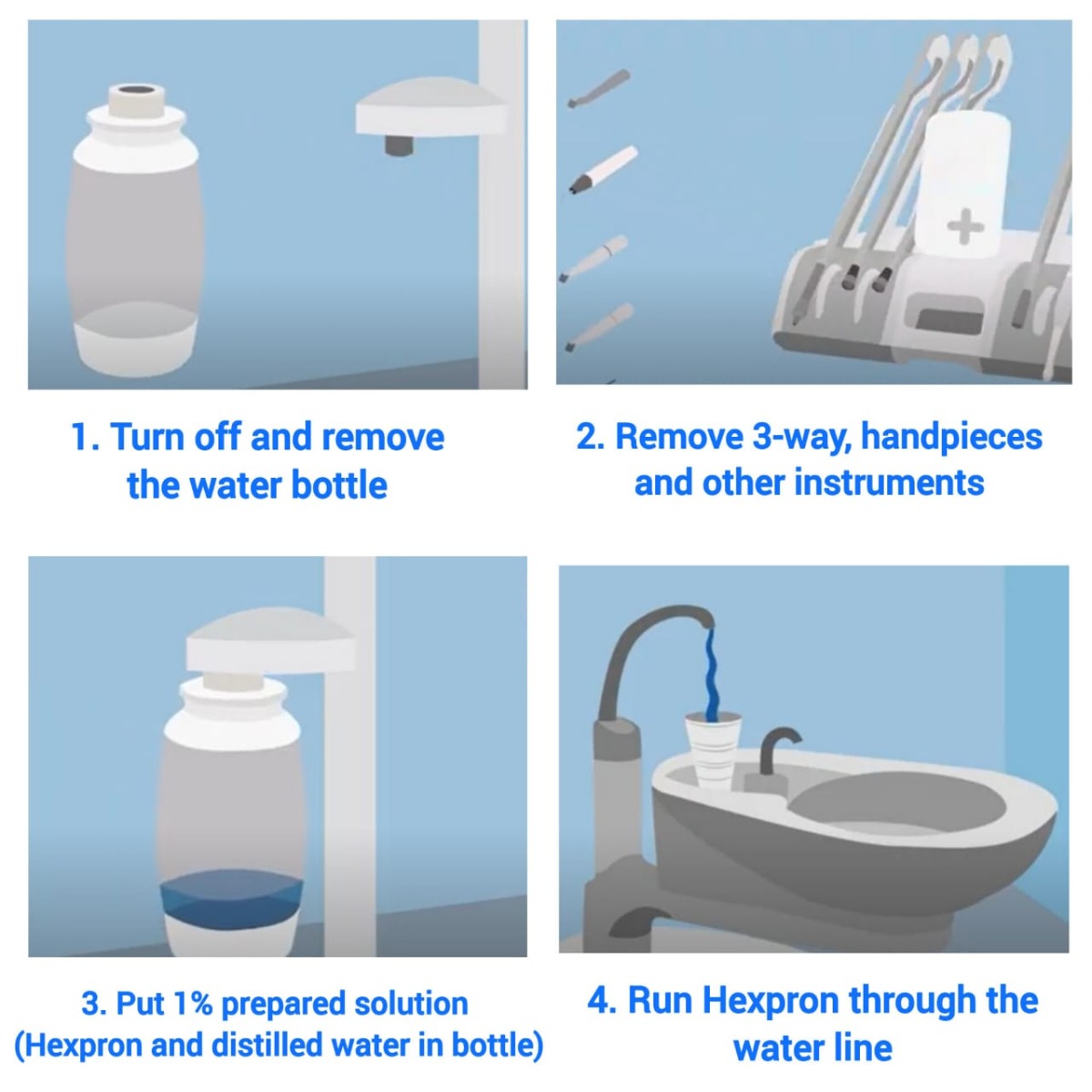 1. Turn off and remove the water bottle

2. Remove 3-way, handpieces and other instruments

3. Put 1% prepared solution (Hexpron and distilled water in bottle)

4. Run Hexpron through the water line