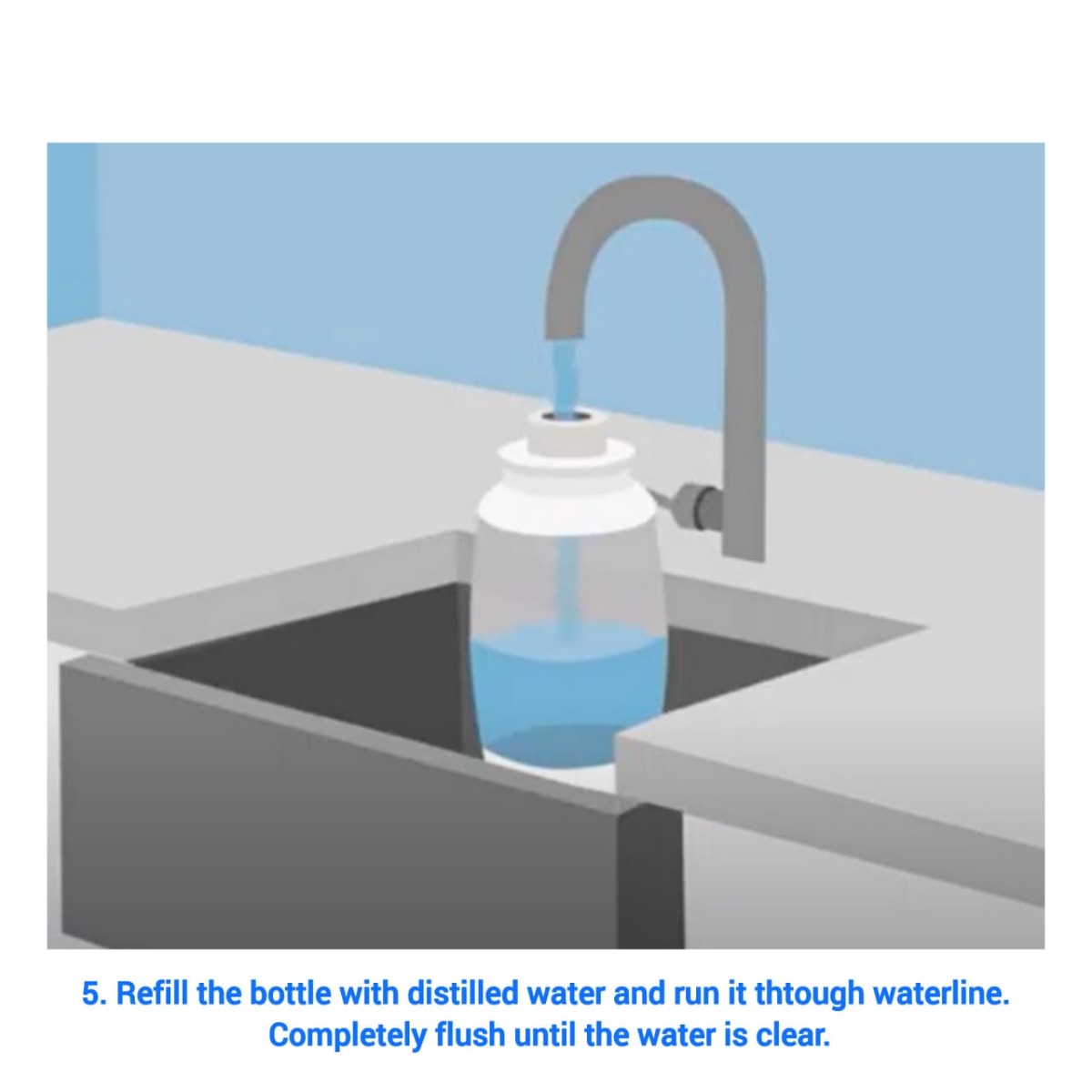 5. Refill the bottle with distilled water and run it thtough waterline. Completely flush until the water is clear.