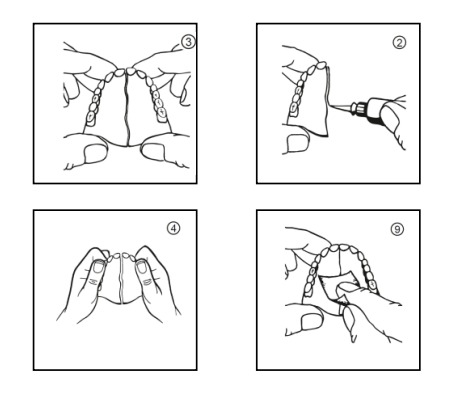 ③

②

④

⑨