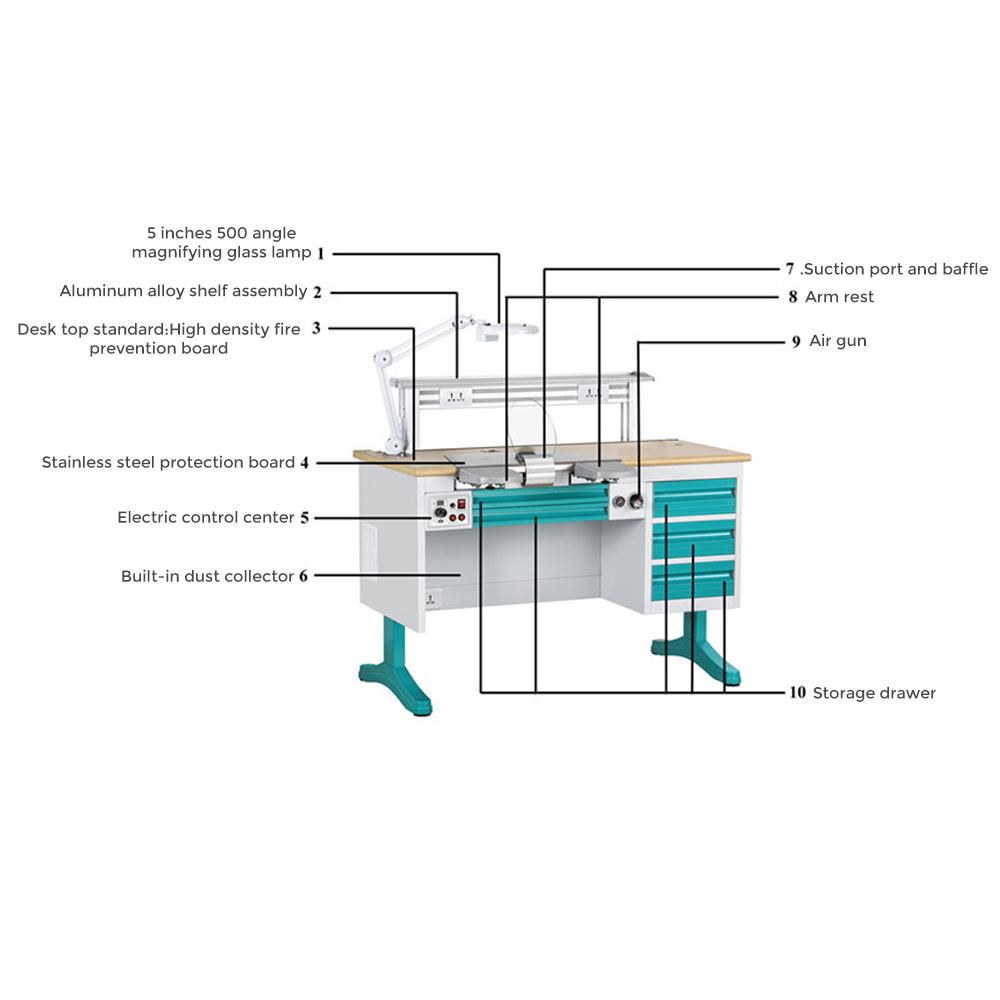 5 inches 500 angle magnifying glass lamp 1

Aluminum alloy shelf assembly 2

Desk top standard:High density fire prevention board 3

Stainless steel protection board 4

Electric control center 5

Built-in dust collector 6

7 .Suction port and baffle

8 Arm rest

9 Air gun

10 Storage drawer